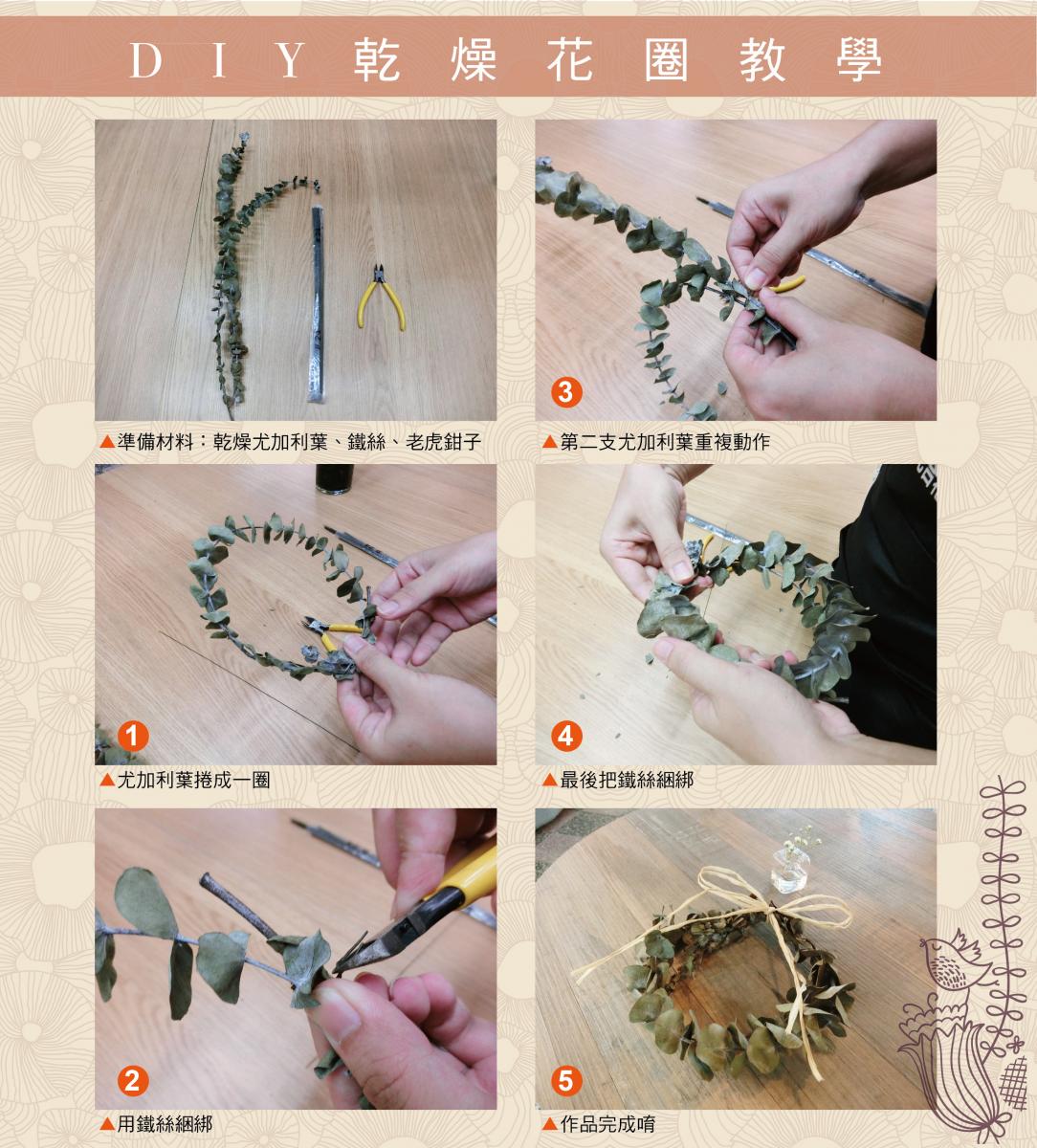 DIY乾燥花圈教學

▲準備材料：乾燥尤加利葉、鐵絲、老虎鉗子

1
▲尤加利葉捲成一圈

2
▲用鐵絲綑綁

3
▲第二支尤加利葉重複動作

4
▲最後把鐵絲綑綁

5
▲作品完成唷